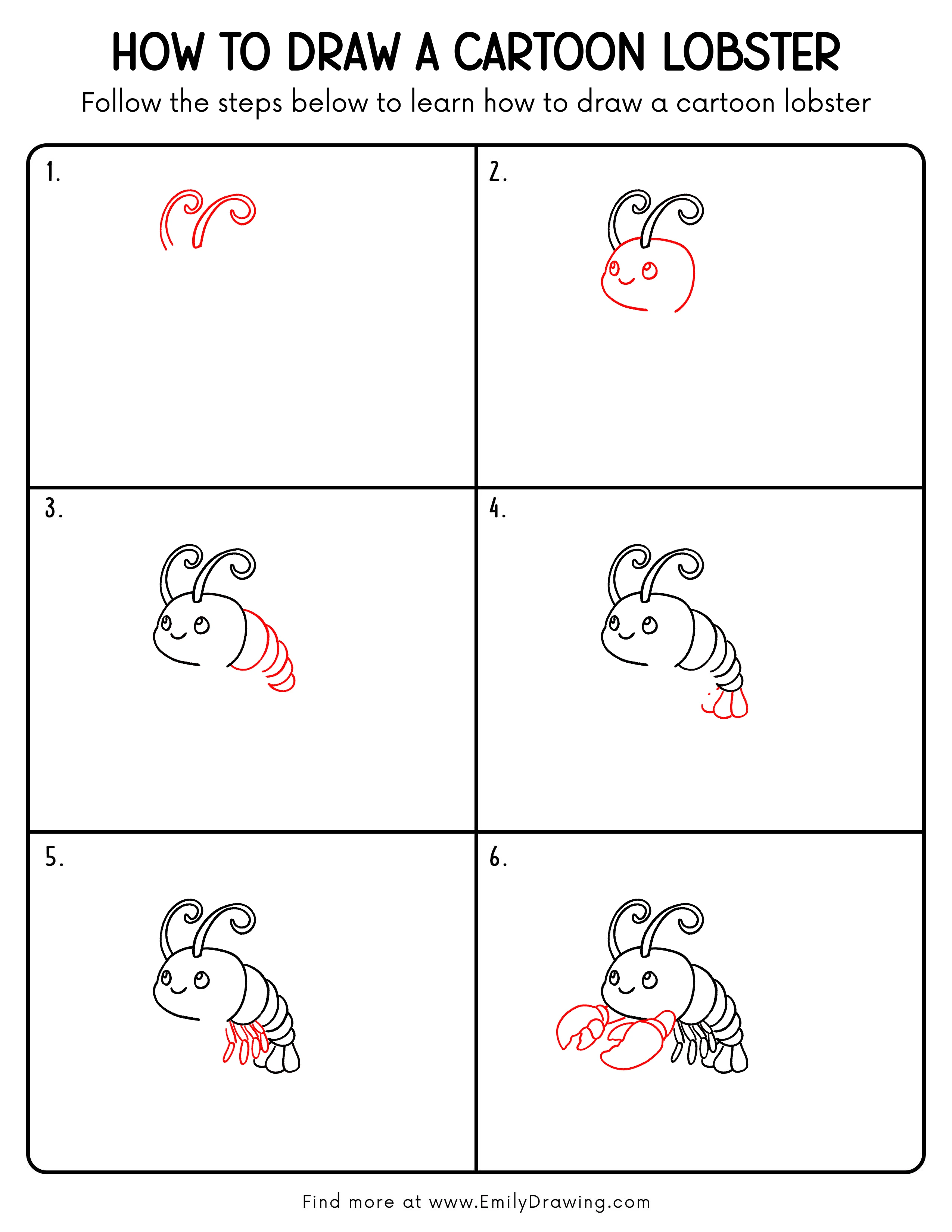 HOW TO DRAW A CARTOON LOBSTER

Follow the steps below to learn how to draw a cartoon lobster

1.

2.

3.

4.

5.

6.

Find more at www.EmilyDrawing.com